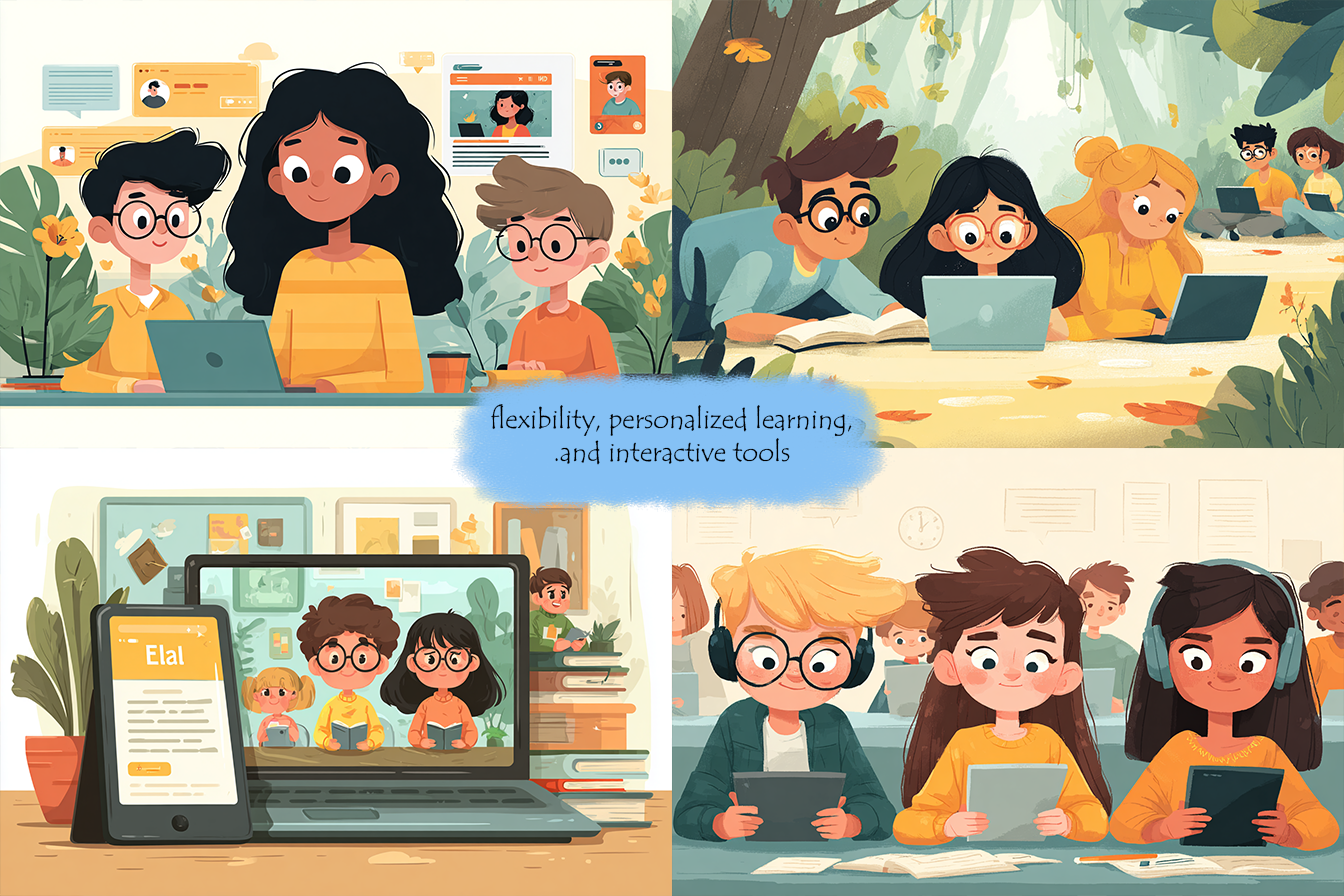 flexibility, personalized learning, .and interactive tools

Elal