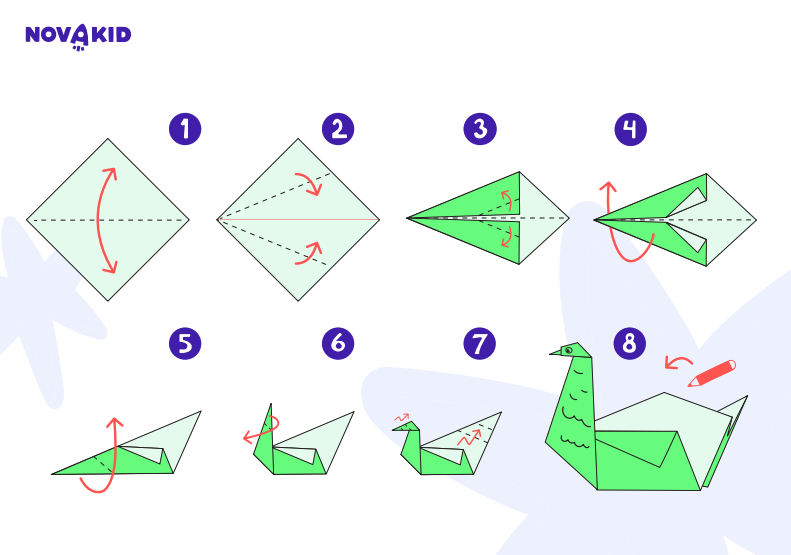 NOVAKID

1

2

3

4

5

6

7

8