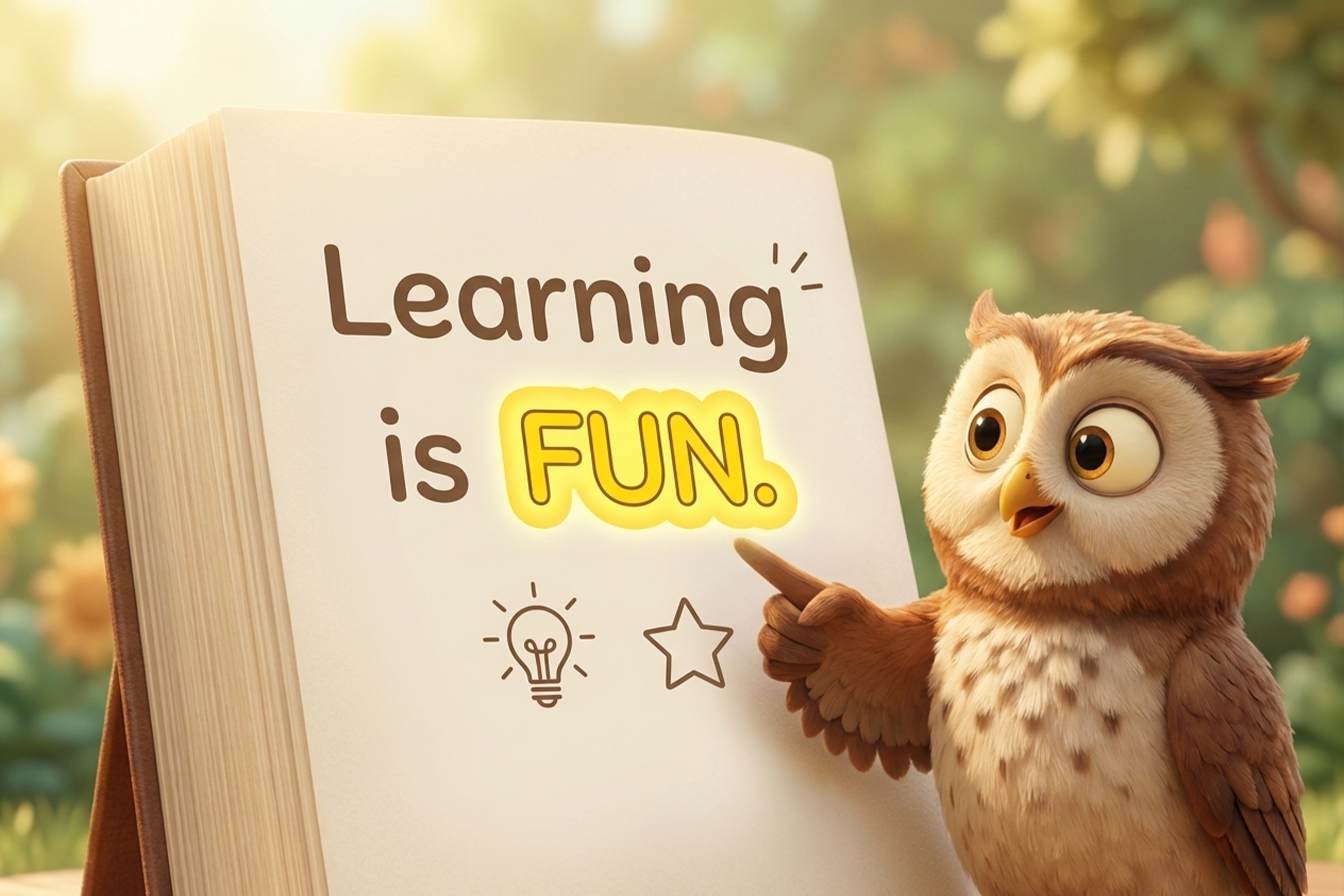 Learning
is FUN.