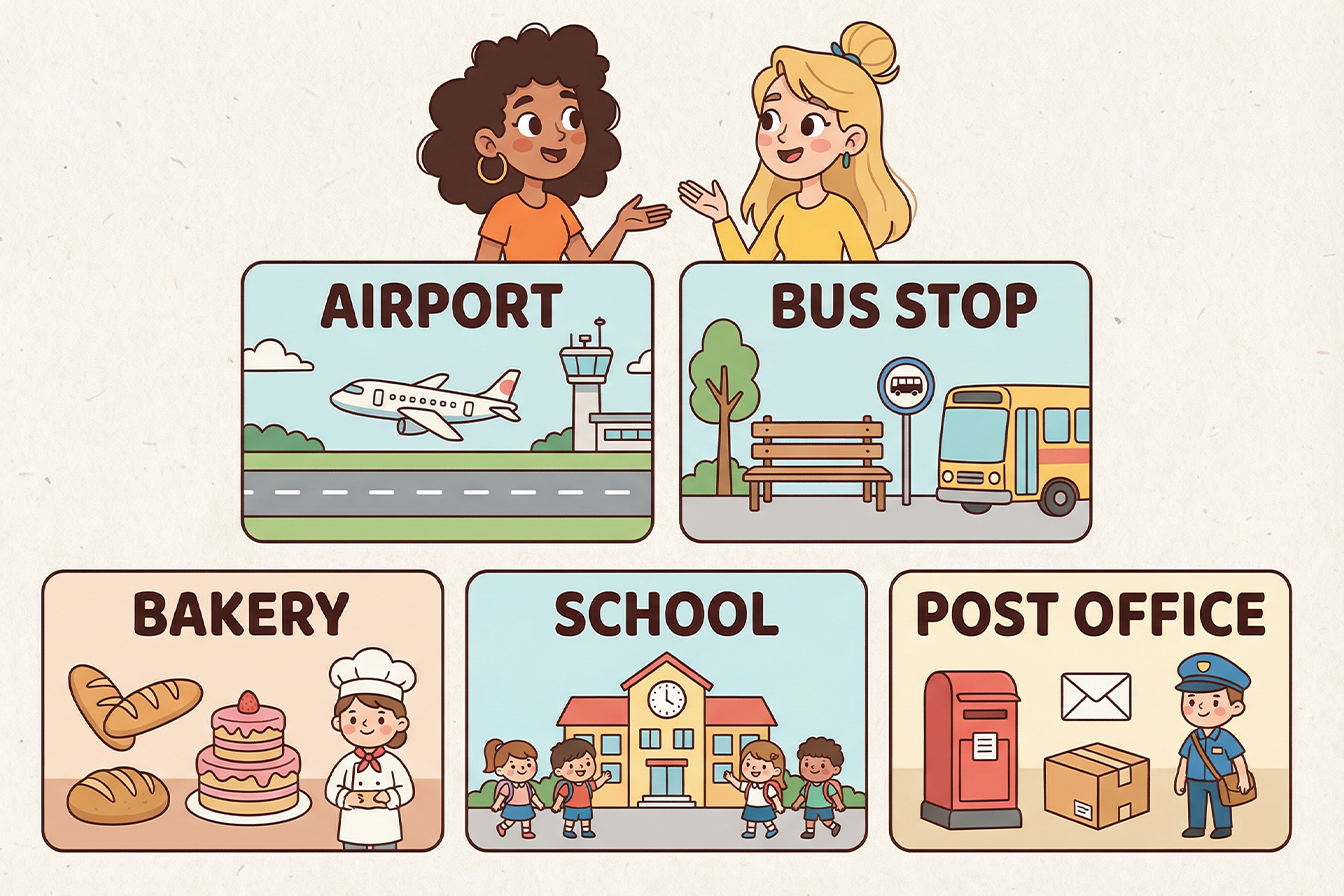 AIRPORT

BUS STOP

BAKERY

SCHOOL

POST OFFICE