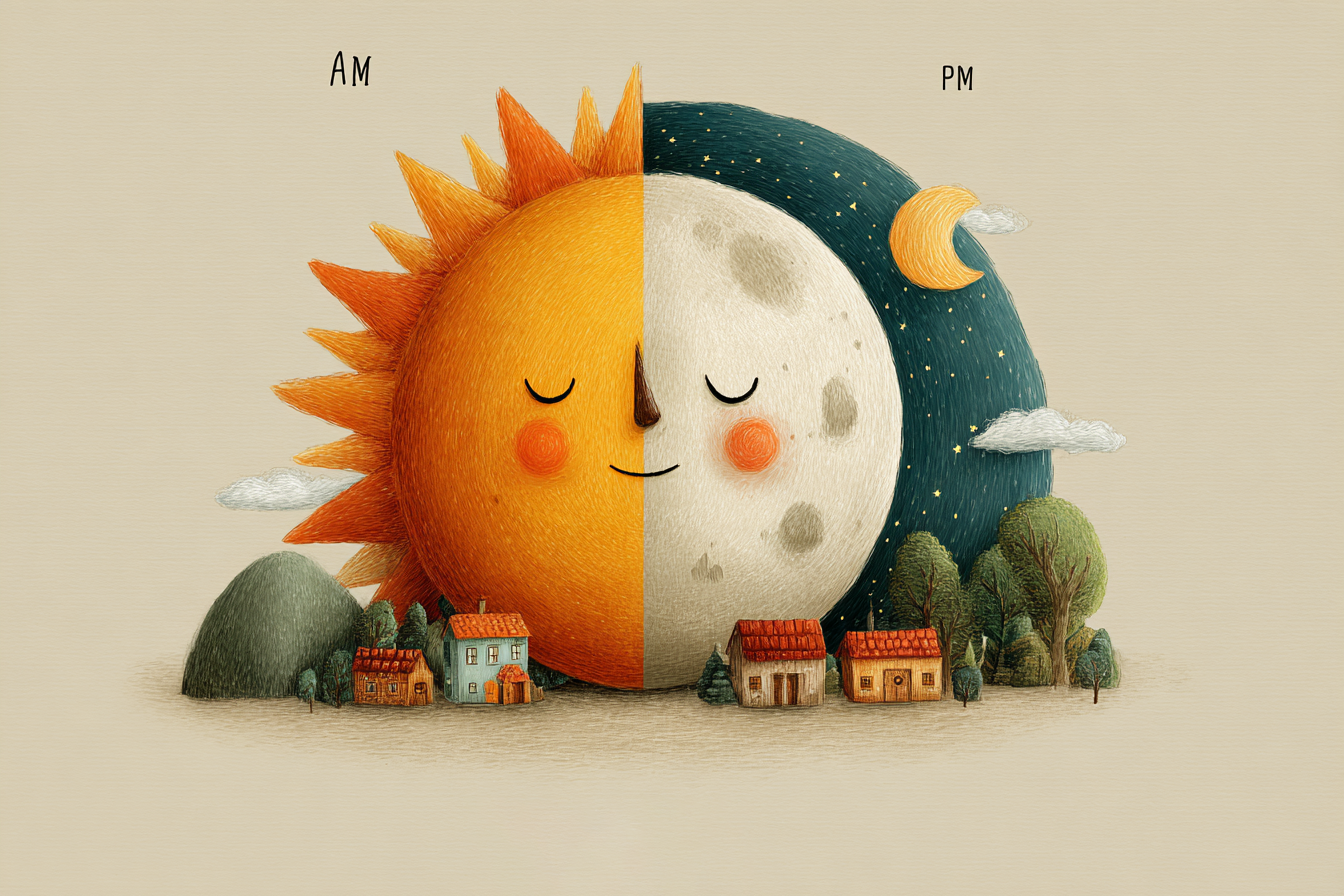 AM

PM